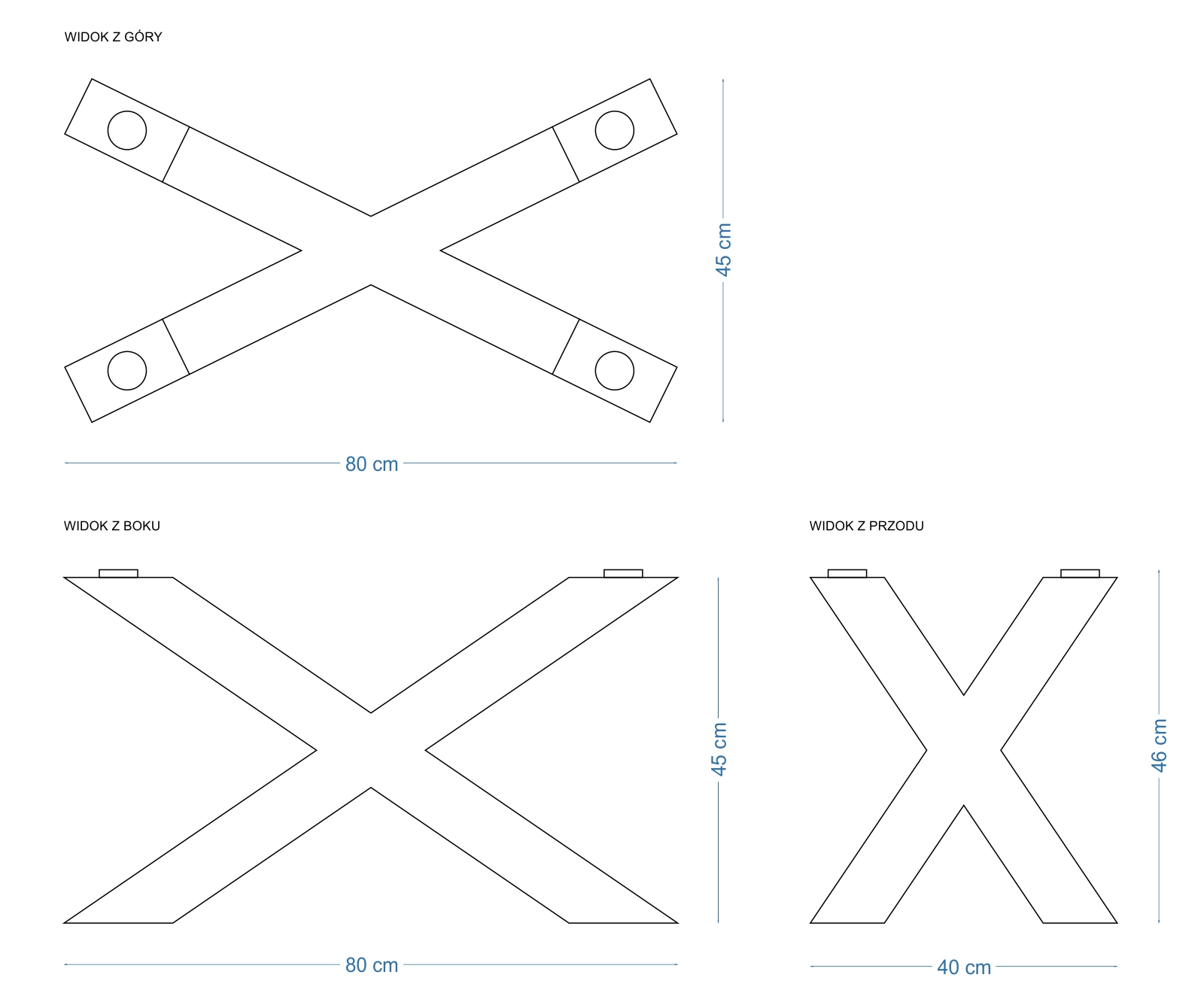 WIDOK Z GÓRY

45 cm

80 cm

WIDOK Z BOKU

45 cm

80 cm

WIDOK Z PRZODU

46 cm

40 cm